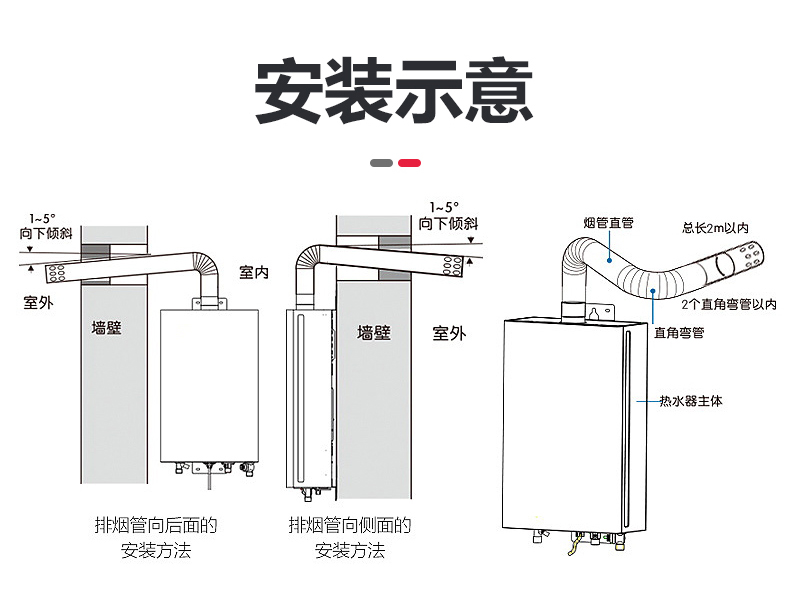 安装示意

1~5°
向下倾斜

室外

墙壁

室内

排烟管向后面的
安装方法

1~5°
向下倾斜

墙壁

室外

排烟管向侧面的
安装方法

烟管直管

总长2m以内

2个直角弯管以内

直角弯管

热水器主体